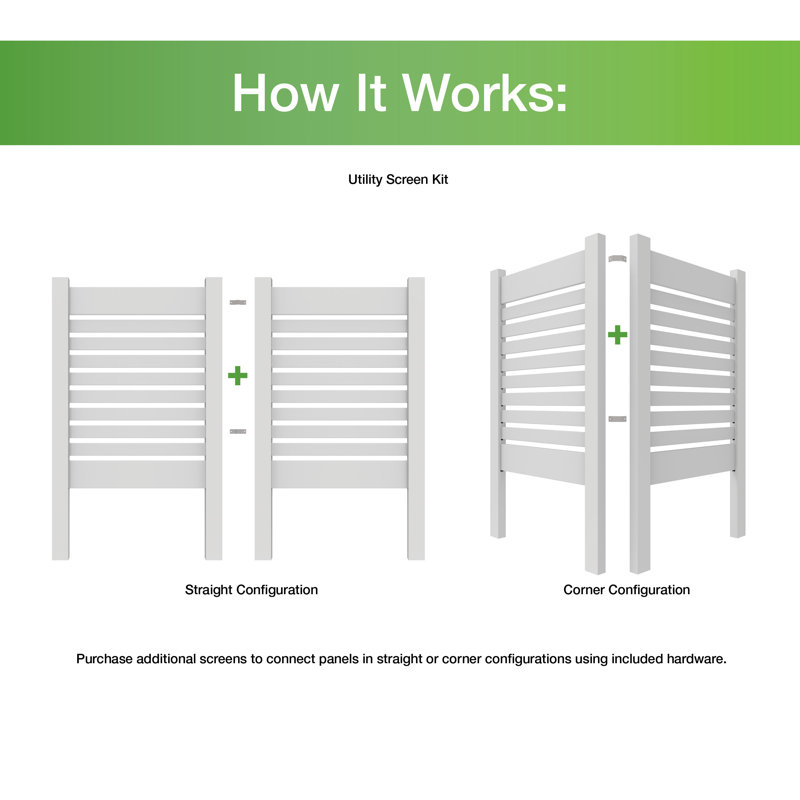 How It Works:

Utility Screen Kit

+

+

Straight Configuration

Corner Configuration

Purchase additional screens to connect panels in straight or corner configurations using included hardware.